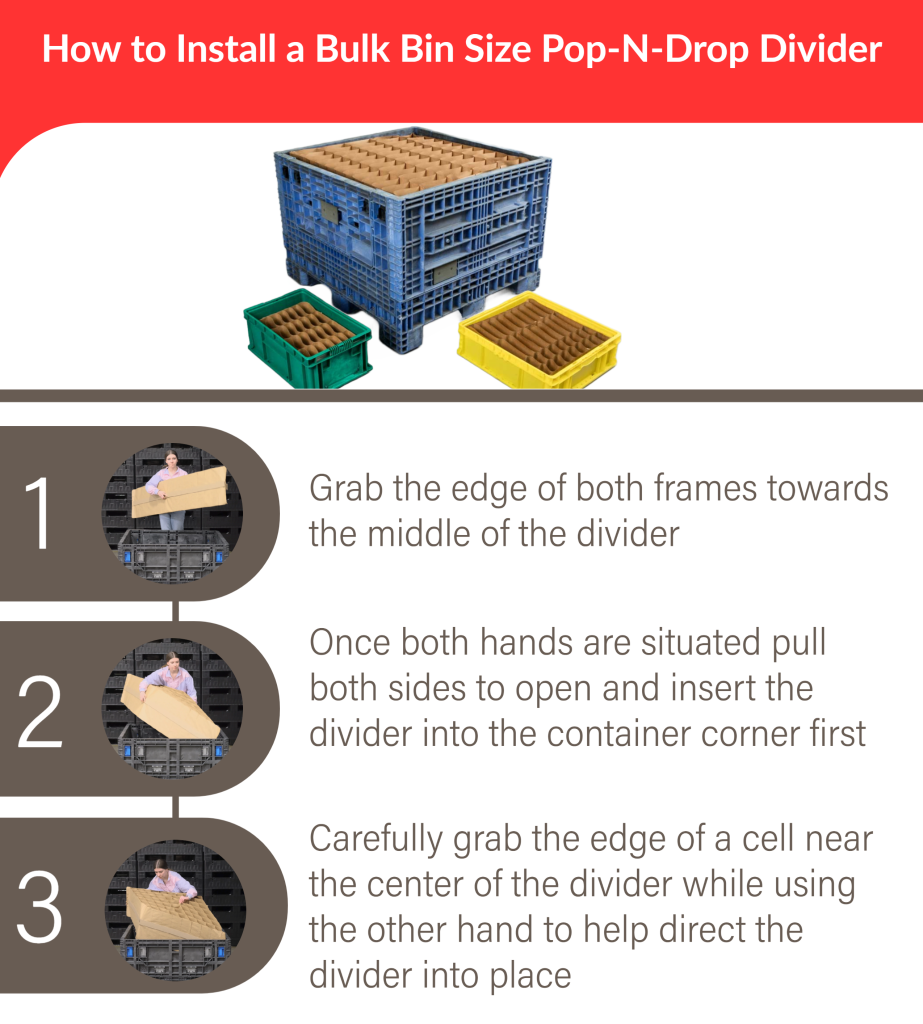 How to Install a Bulk Bin Size Pop-N-Drop Divider

1

Grab the edge of both frames towards the middle of the divider

2

Once both hands are situated pull both sides to open and insert the divider into the container corner first

3

Carefully grab the edge of a cell near the center of the divider while using the other hand to help direct the divider into place